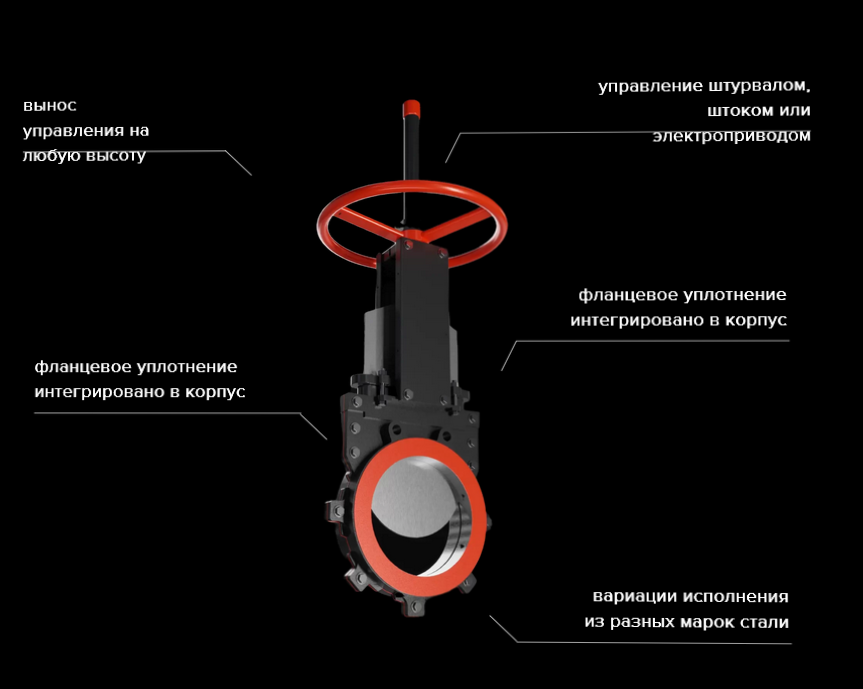 вынос управления на любую высоту

управление штурвалом, штоком или электроприводом

фланцевое уплотнение интегрировано в корпус

фланцевое уплотнение интегрировано в корпус

вариации исполнения из разных марок стали