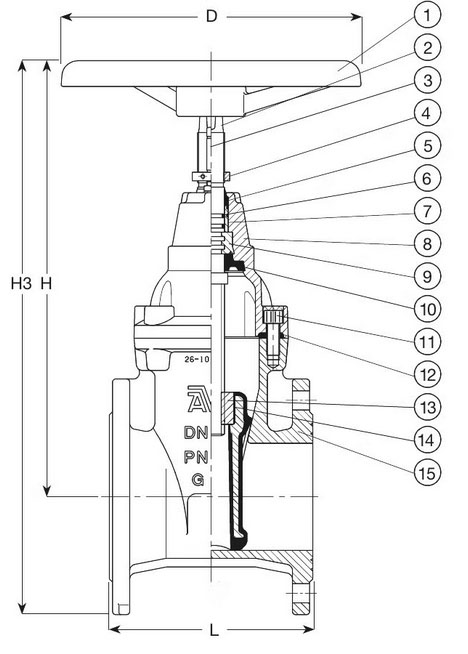 D
1
2
3
4
5
6
7
8
9
10
11
12
13
14
15
H3 H
26-10
DN
PN
G
L