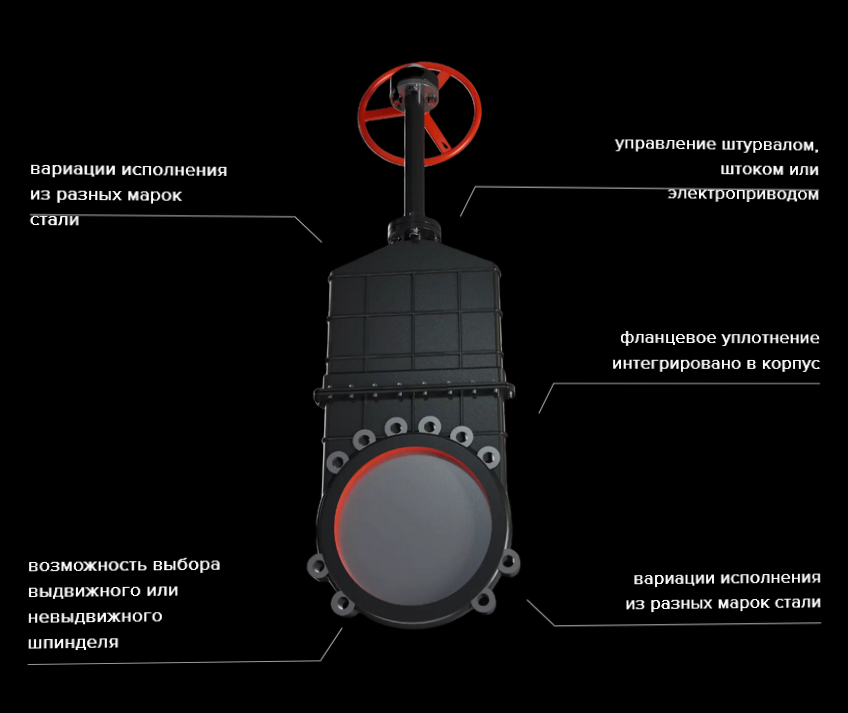 вариации исполнения из разных марок стали

управление штурвалом, штоком или электроприводом

фланцевое уплотнение интегрировано в корпус

возможность выбора выдвижного или невыдвижного шпинделя

вариации исполнения из разных марок стали