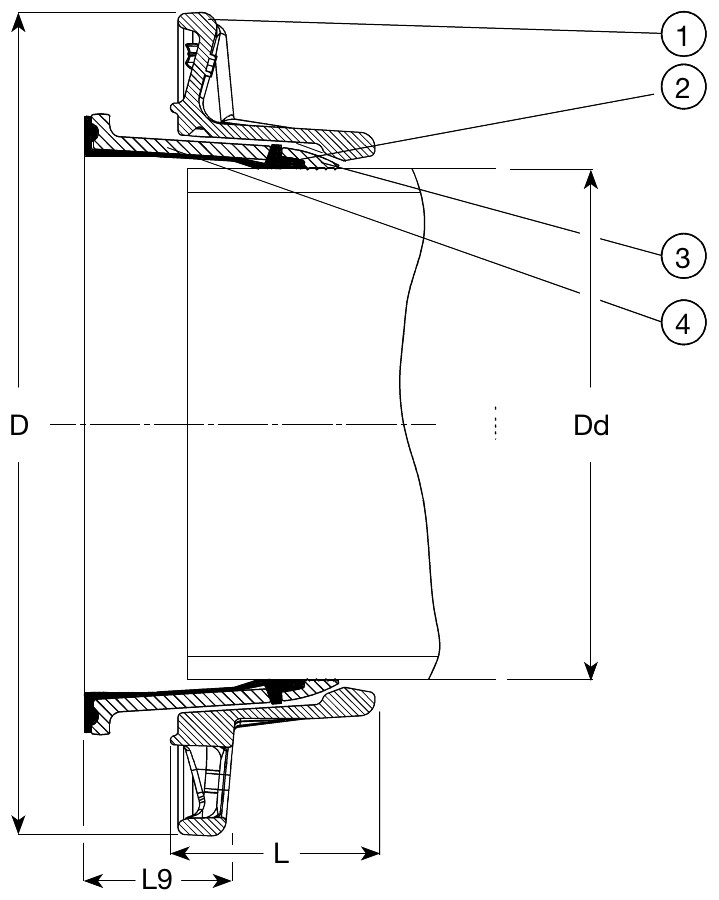 1
2
3
4
D
Dd
L
L9